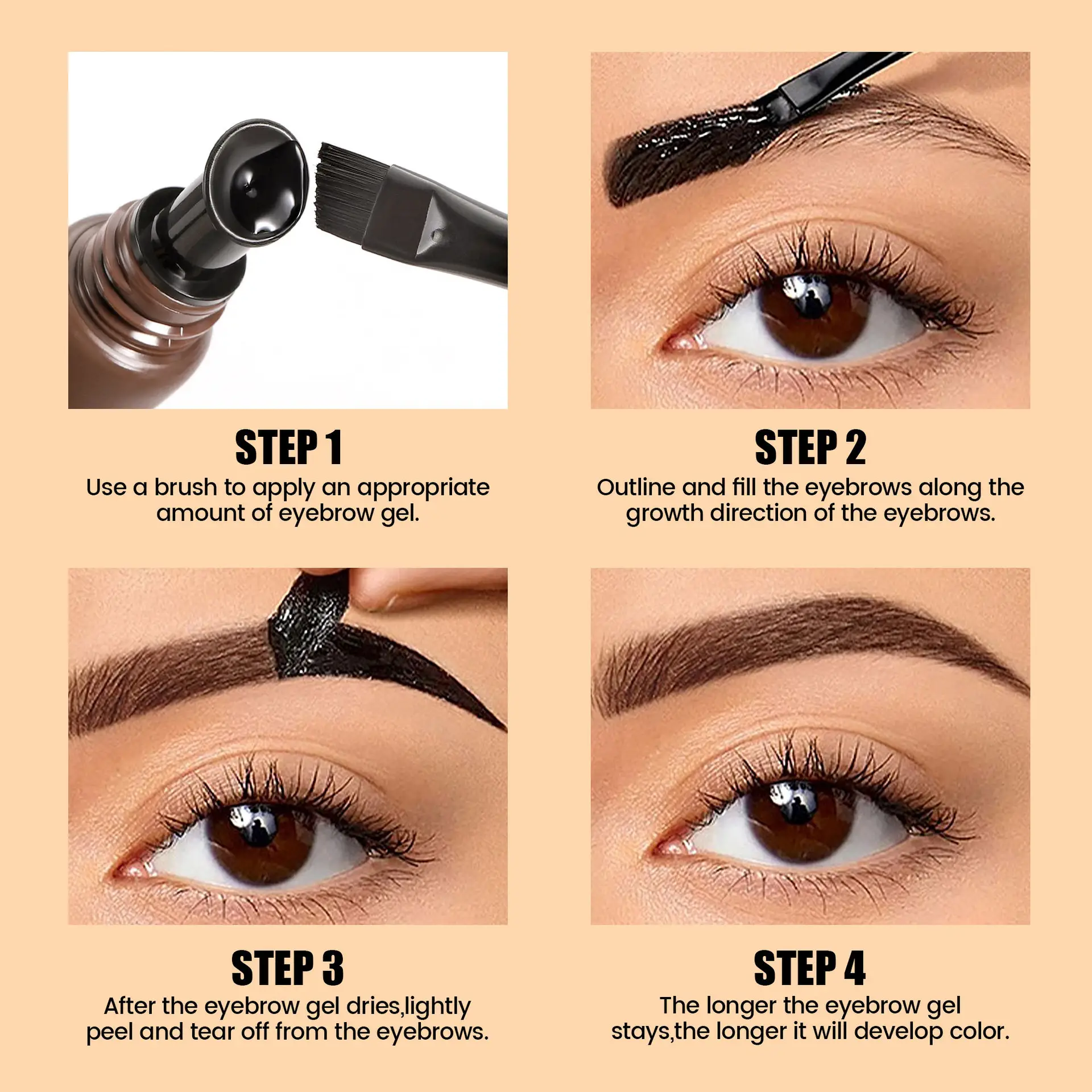 STEP 1
Use a brush to apply an appropriate amount of eyebrow gel.

STEP 2
Outline and fill the eyebrows along the growth direction of the eyebrows.

STEP 3
After the eyebrow gel dries,lightly peel and tear off from the eyebrows.

STEP 4
The longer the eyebrow gel stays,the longer it will develop color.