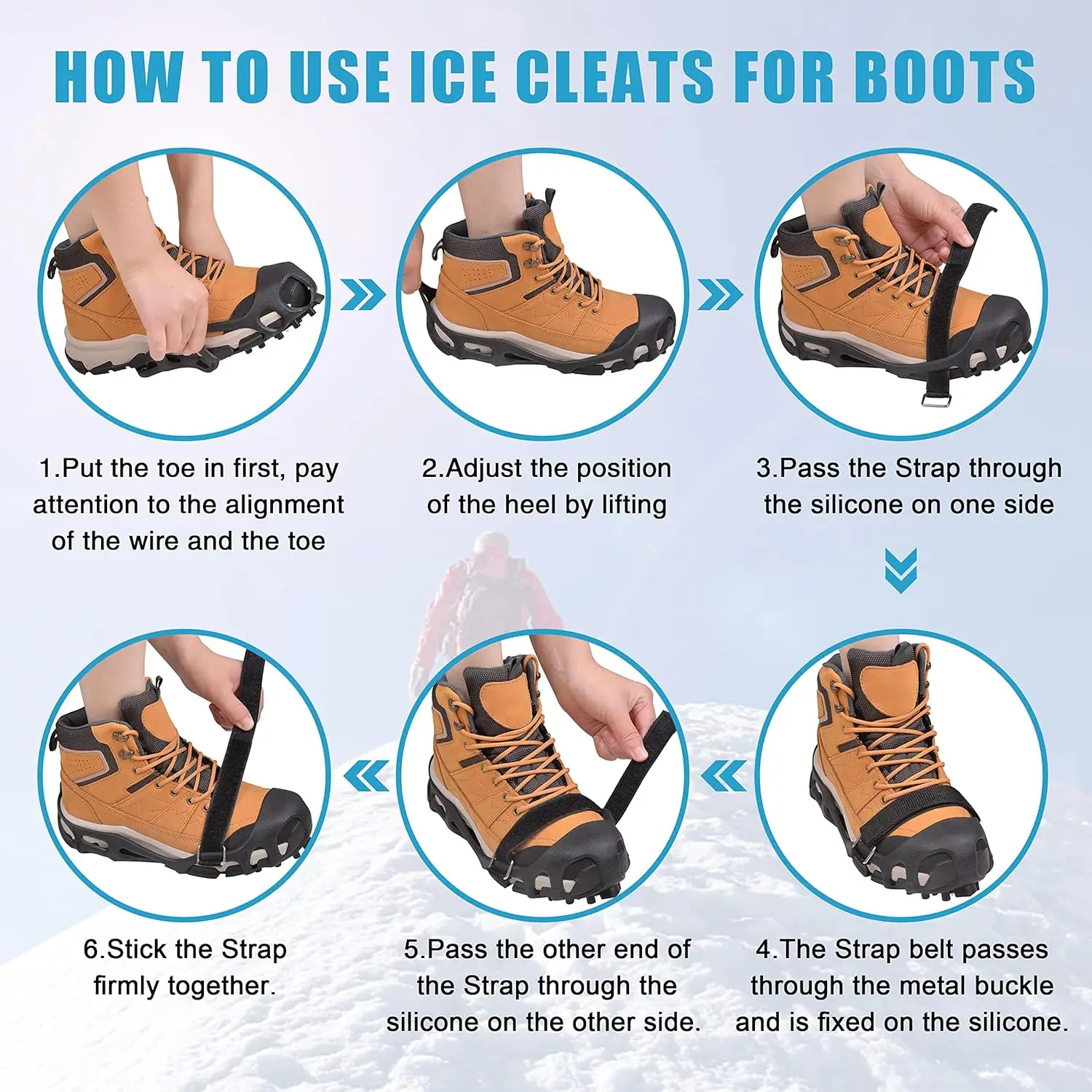 HOW TO USE ICE CLEATS FOR BOOTS

1.Put the toe in first, pay attention to the alignment of the wire and the toe

2.Adjust the position of the heel by lifting

3.Pass the Strap through the silicone on one side

4.The Strap belt passes through the metal buckle and is fixed on the silicone.

5.Pass the other end of the Strap through the silicone on the other side.

6.Stick the Strap firmly together.